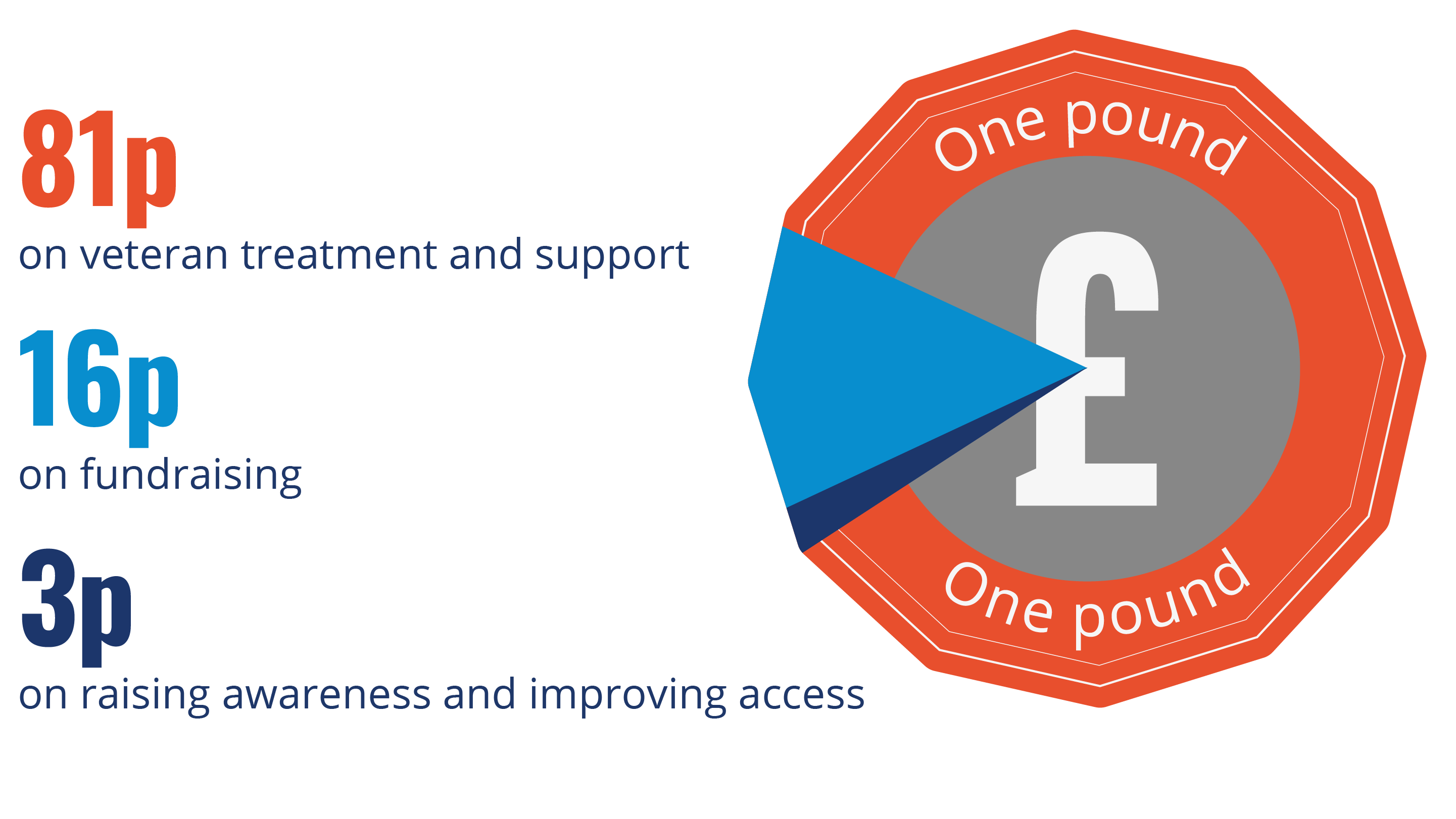 81p
on veteran treatment and support

16p
on fundraising

3p
on raising awareness and improving access

One pound
£
One pound